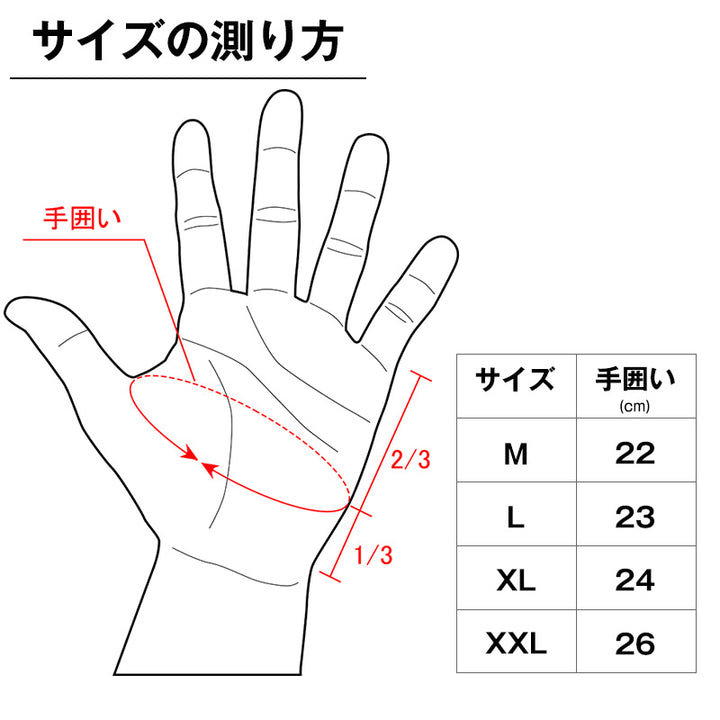 サイズの測り方

手囲い

2/3

1/3

| サイズ | 手囲い (cm) |
|---|---|
| M | 22 |
| L | 23 |
| XL | 24 |
| XXL | 26 |